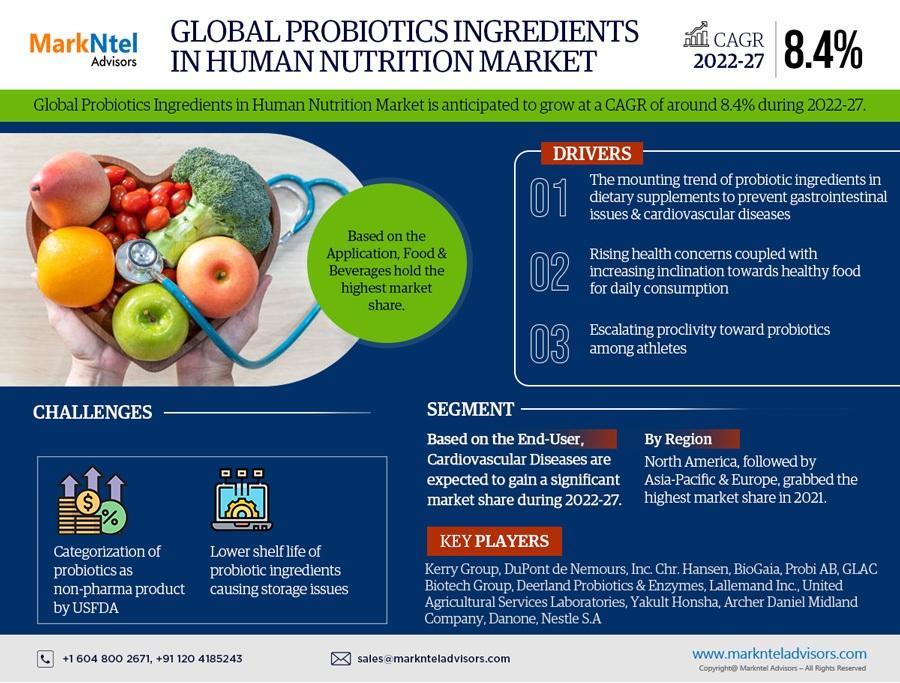 MarkNtel Advisors

GLOBAL PROBIOTICS INGREDIENTS IN HUMAN NUTRITION MARKET

CAGR 2022-27 8.4%

Global Probiotics Ingredients in Human Nutrition Market is anticipated to grow at a CAGR of around 8.4% during 2022-27.

Based on the Application, Food & Beverages hold the highest market share.

DRIVERS

01 The mounting trend of probiotic ingredients in dietary supplements to prevent gastrointestinal issues & cardiovascular diseases

02 Rising health concerns coupled with increasing inclination towards healthy food for daily consumption

03 Escalating proclivity toward probiotics among athletes

CHALLENGES

Categorization of probiotics as non-pharma product by USFDA

Lower shelf life of probiotic ingredients causing storage issues

SEGMENT

Based on the End-User, Cardiovascular Diseases are expected to gain a significant market share during 2022-27.

By Region

North America, followed by Asia-Pacific & Europe, grabbed the highest market share in 2021.

KEY PLAYERS

Kerry Group, DuPont de Nemours, Inc. Chr. Hansen, BioGaia, Probi AB, GLAC Biotech Group, Deerland Probiotics & Enzymes, Lallemand Inc., United Agricultural Services Laboratories, Yakult Honsha, Archer Daniel Midland Company, Danone, Nestle S.A

+1 604 800 2671, +91 120 4185243

sales@marknteladvisors.com

www.marknteladvisors.com

Copyright@ Markntel Advisors – All Rights Reserved