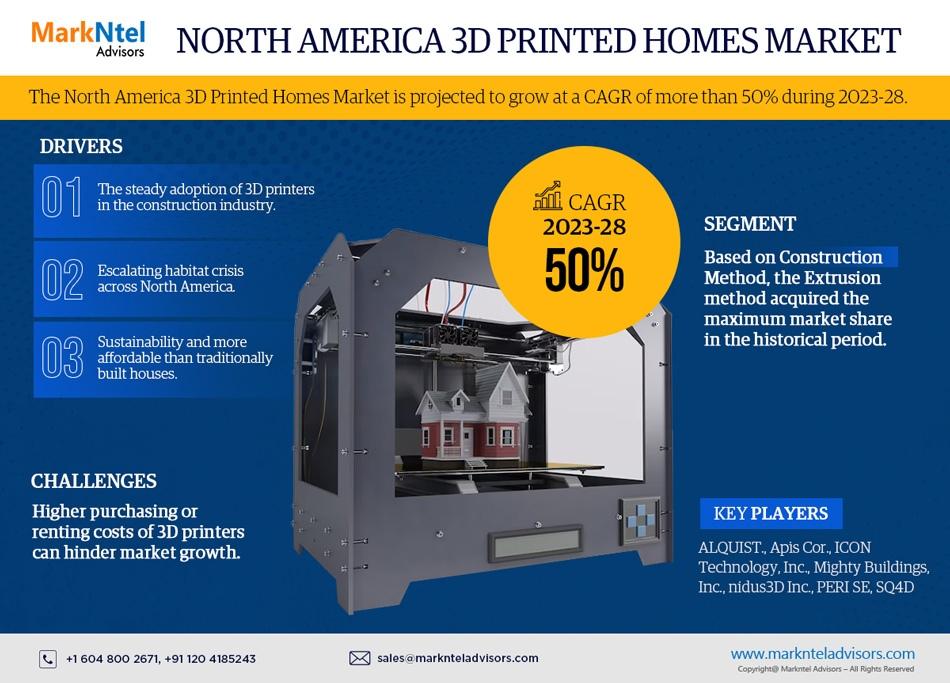 MarkNtel Advisors

NORTH AMERICA 3D PRINTED HOMES MARKET

The North America 3D Printed Homes Market is projected to grow at a CAGR of more than 50% during 2023-28.

DRIVERS

01 The steady adoption of 3D printers in the construction industry.

02 Escalating habitat crisis across North America.

03 Sustainability and more affordable than traditionally built houses.

CAGR 2023-28 50%

SEGMENT

Based on Construction Method, the Extrusion method acquired the maximum market share in the historical period.

CHALLENGES

Higher purchasing or renting costs of 3D printers can hinder market growth.

KEY PLAYERS

ALQUIST., Apis Cor., ICON Technology, Inc., Mighty Buildings, Inc., nidus3D Inc., PERI SE, SQ4D

+1 604 800 2671, +91 120 4185243

sales@marknteladvisors.com

www.marknteladvisors.com

Copyright@ Markntel Advisors – All Rights Reserved