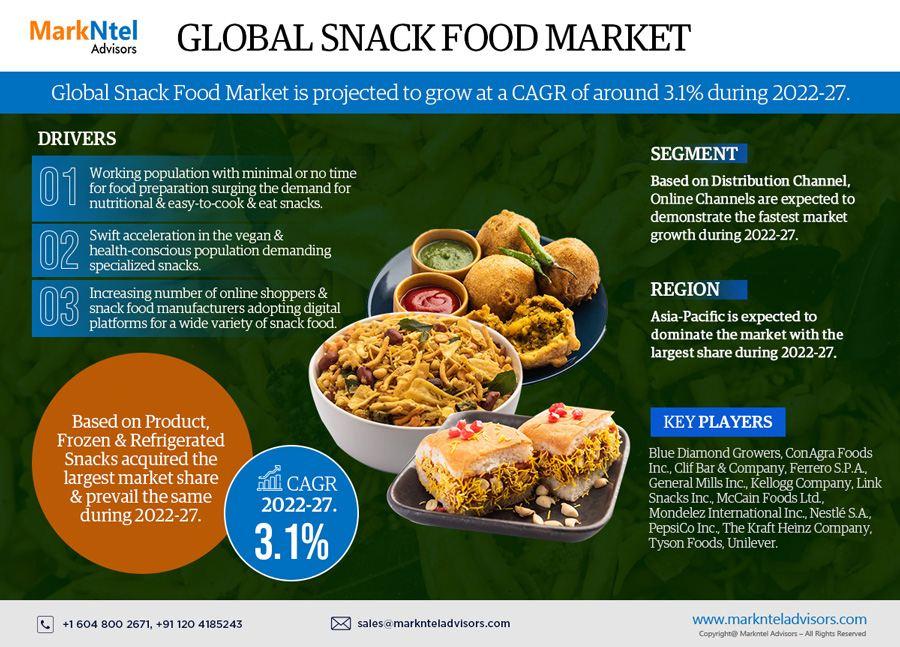 MarkNtel Advisors

GLOBAL SNACK FOOD MARKET

Global Snack Food Market is projected to grow at a CAGR of around 3.1% during 2022-27.

DRIVERS

01 Working population with minimal or no time for food preparation surging the demand for nutritional & easy-to-cook & eat snacks.

02 Swift acceleration in the vegan & health-conscious population demanding specialized snacks.

03 Increasing number of online shoppers & snack food manufacturers adopting digital platforms for a wide variety of snack food.

Based on Product, Frozen & Refrigerated Snacks acquired the largest market share & prevail the same during 2022-27.

CAGR 2022-27. 3.1%

SEGMENT

Based on Distribution Channel, Online Channels are expected to demonstrate the fastest market growth during 2022-27.

REGION

Asia-Pacific is expected to dominate the market with the largest share during 2022-27.

KEY PLAYERS

Blue Diamond Growers, ConAgra Foods Inc., Clif Bar & Company, Ferrero S.P.A., General Mills Inc., Kellogg Company, Link Snacks Inc., McCain Foods Ltd., Mondelez International Inc., Nestlé S.A., PepsiCo Inc., The Kraft Heinz Company, Tyson Foods, Unilever.

+1 604 800 2671, +91 120 4185243

sales@marknteladvisors.com

www.marknteladvisors.com
Copyright@ Markntel Advisors – All Rights Reserved