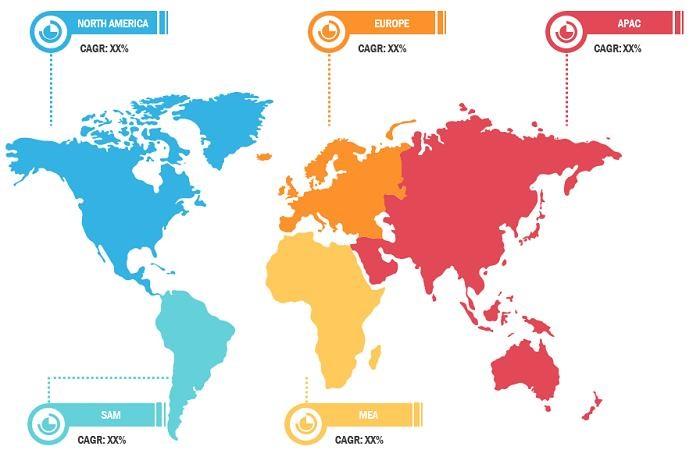 NORTH AMERICA
CAGR: XX%

EUROPE
CAGR: XX%

APAC
CAGR: XX%

SAM
CAGR: XX%

MEA
CAGR: XX%